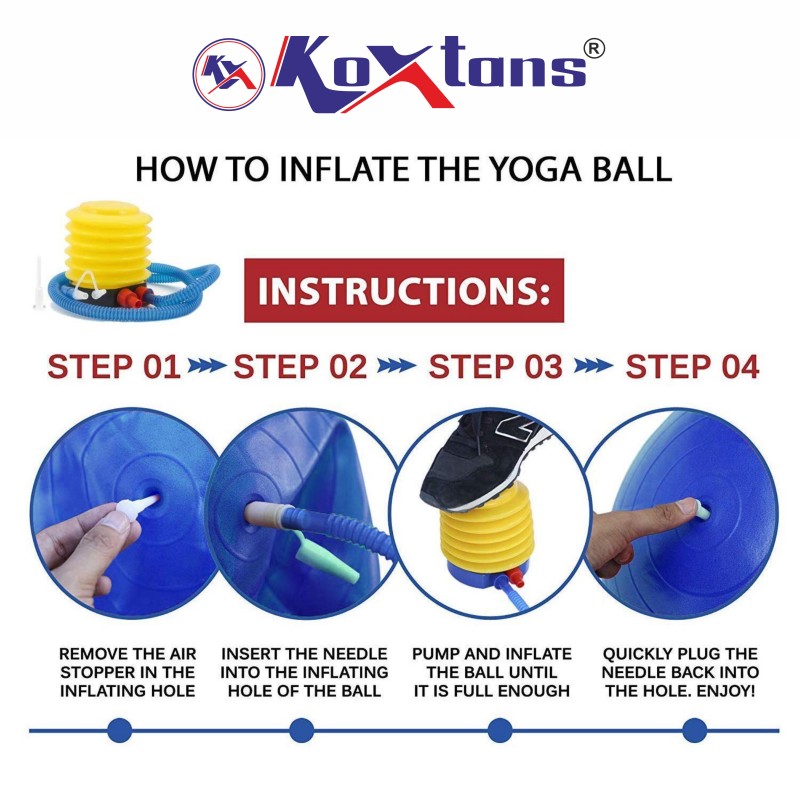 KX Koxtans®

HOW TO INFLATE THE YOGA BALL

INSTRUCTIONS:

STEP 01 STEP 02 STEP 03 STEP 04

REMOVE THE AIR STOPPER IN THE INFLATING HOLE

INSERT THE NEEDLE INTO THE INFLATING HOLE OF THE BALL

PUMP AND INFLATE THE BALL UNTIL IT IS FULL ENOUGH

QUICKLY PLUG THE NEEDLE BACK INTO THE HOLE. ENJOY!